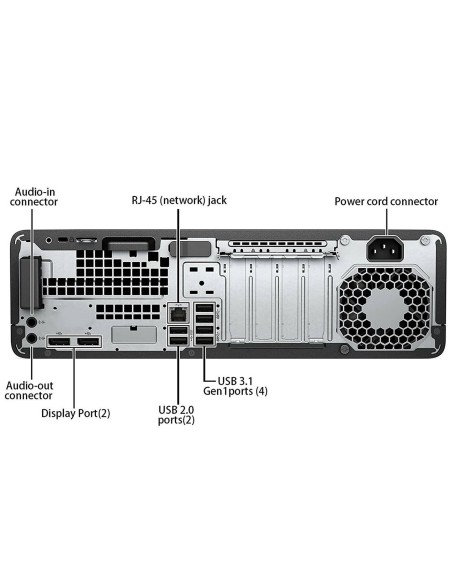 Audio-in connector

RJ-45 (network) jack

Power cord connector

Audio-out connector

Display Port(2)

USB 2.0 ports(2)

USB 3.1 Gen1ports (4)