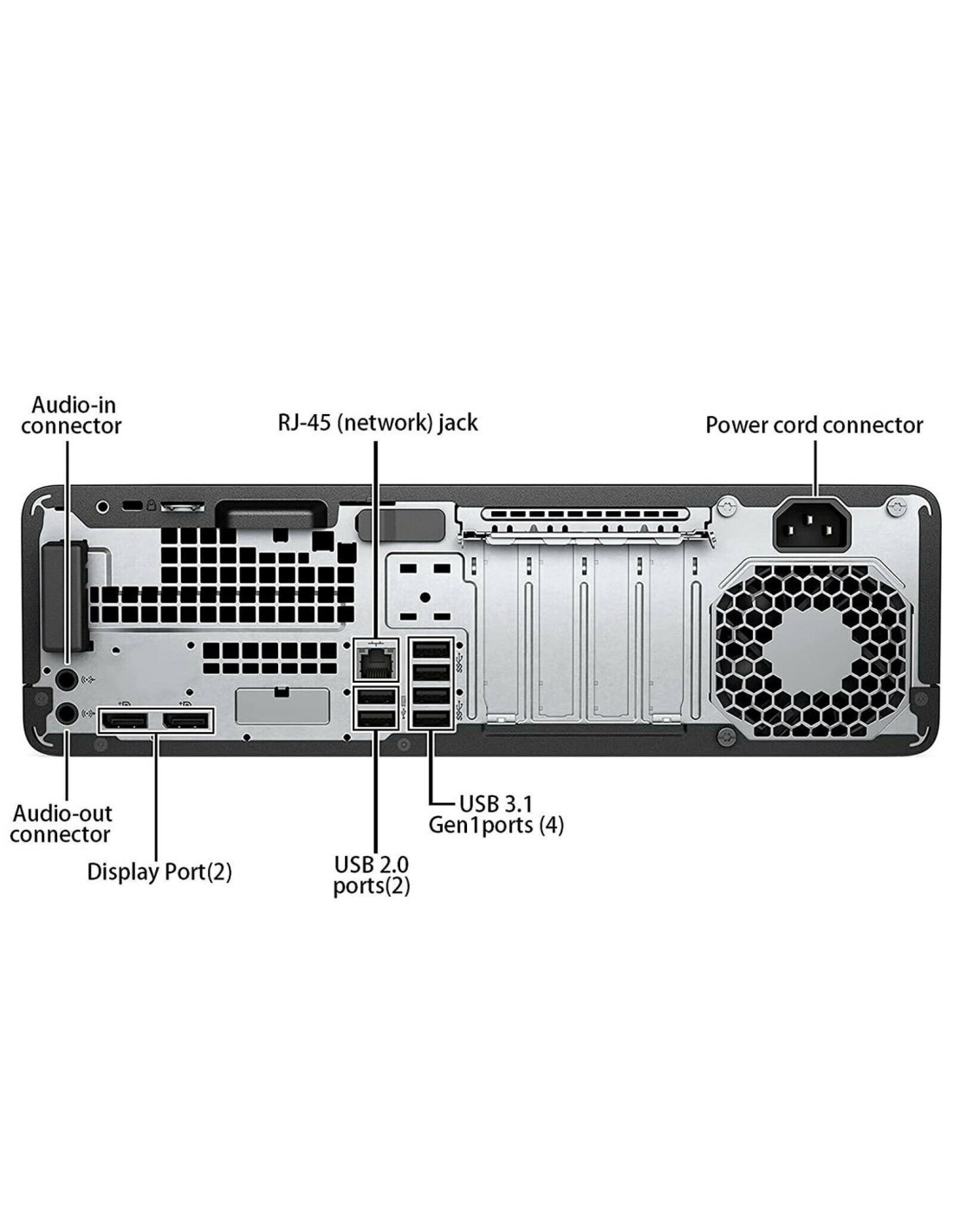 Audio-in connector

RJ-45 (network) jack

Power cord connector

Audio-out connector

Display Port(2)

USB 2.0 ports(2)

USB 3.1 Gen1ports (4)