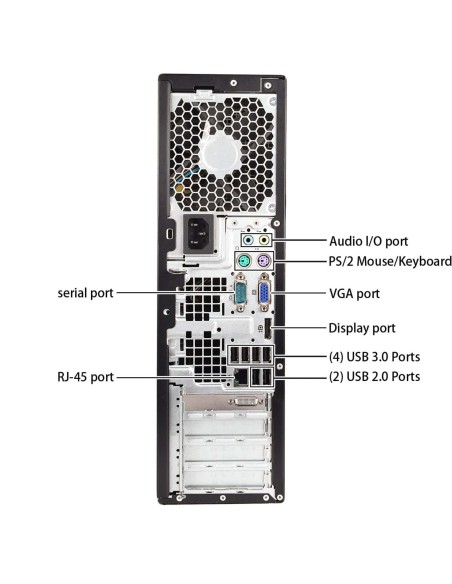 Audio I/O port
PS/2 Mouse/Keyboard
serial port
VGA port
Display port
(4) USB 3.0 Ports
RJ-45 port
(2) USB 2.0 Ports