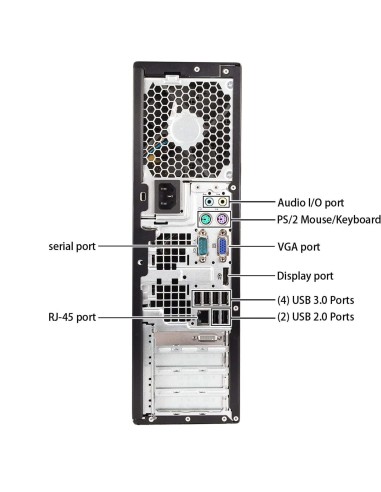 Audio I/O port
PS/2 Mouse/Keyboard
serial port
VGA port
Display port
(4) USB 3.0 Ports
RJ-45 port
(2) USB 2.0 Ports