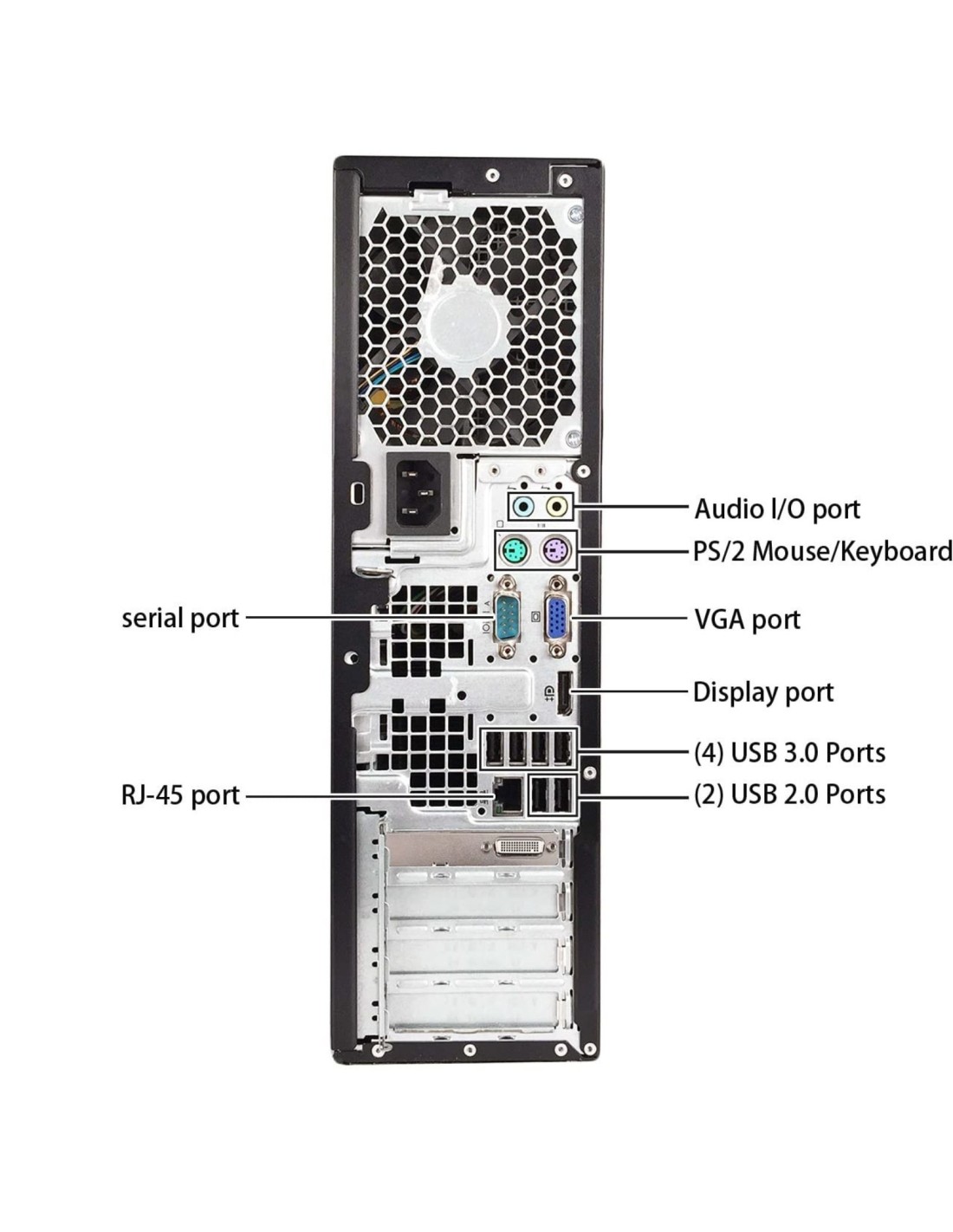 Audio I/O port
PS/2 Mouse/Keyboard
serial port
VGA port
Display port
(4) USB 3.0 Ports
RJ-45 port
(2) USB 2.0 Ports