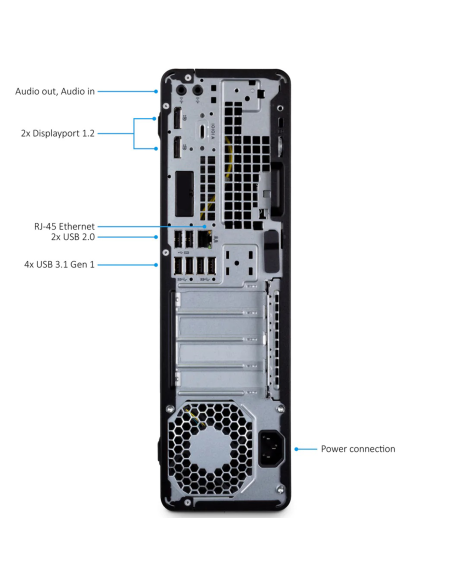 Audio out, Audio in

2x Displayport 1.2

RJ-45 Ethernet
2x USB 2.0

4x USB 3.1 Gen 1

Power connection