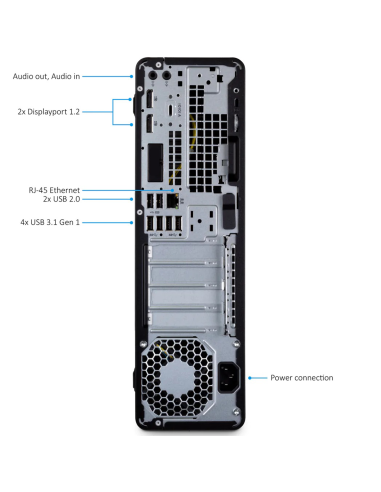 Audio out, Audio in

2x Displayport 1.2

RJ-45 Ethernet
2x USB 2.0

4x USB 3.1 Gen 1

Power connection