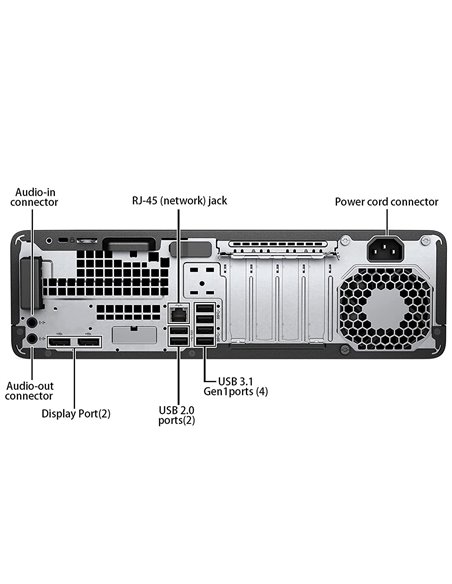 Audio-in connector

RJ-45 (network) jack

Power cord connector

Audio-out connector

Display Port(2)

USB 2.0 ports(2)

USB 3.1 Gen1ports (4)