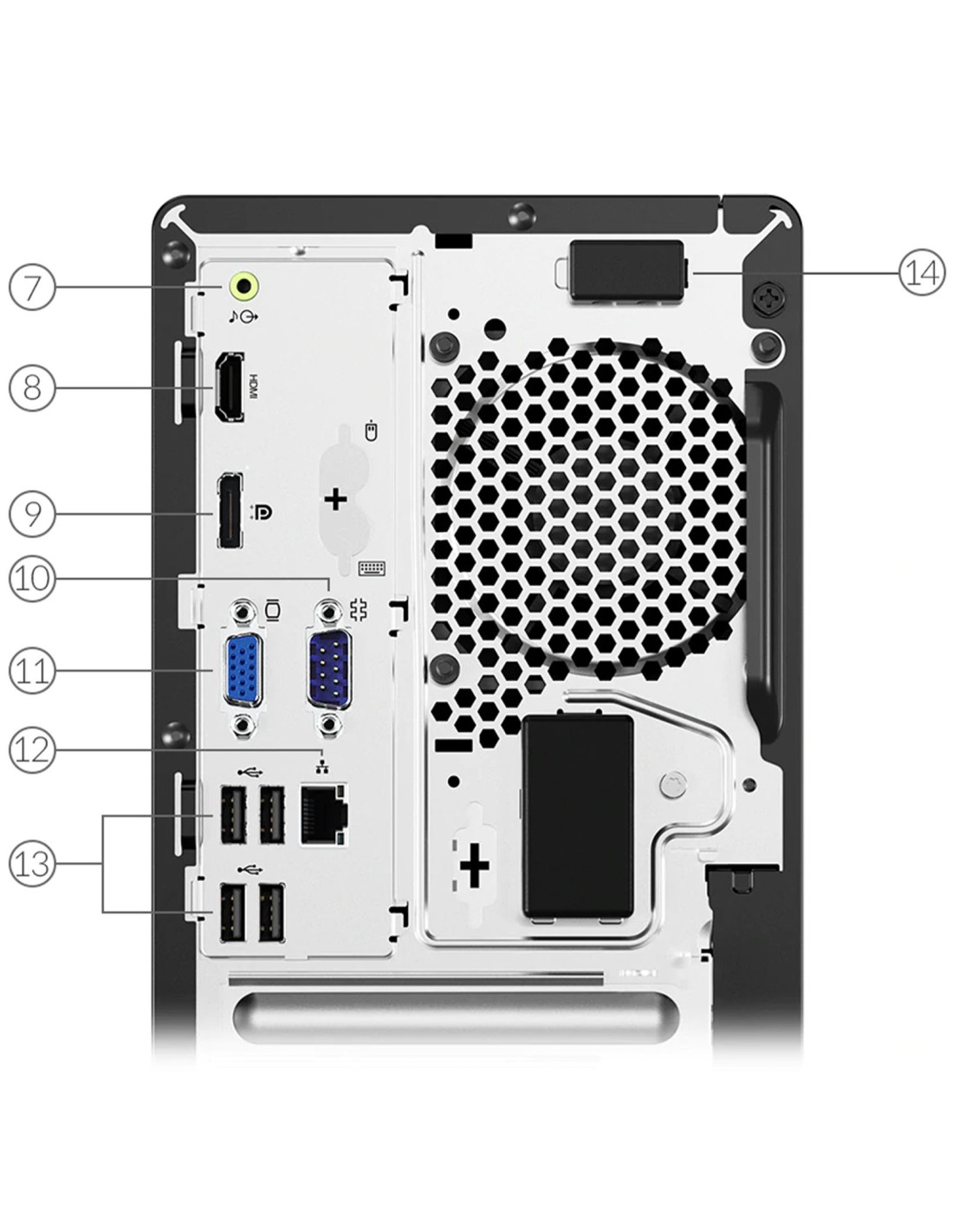 7
8
HDMI
9
10
11
12
13
14